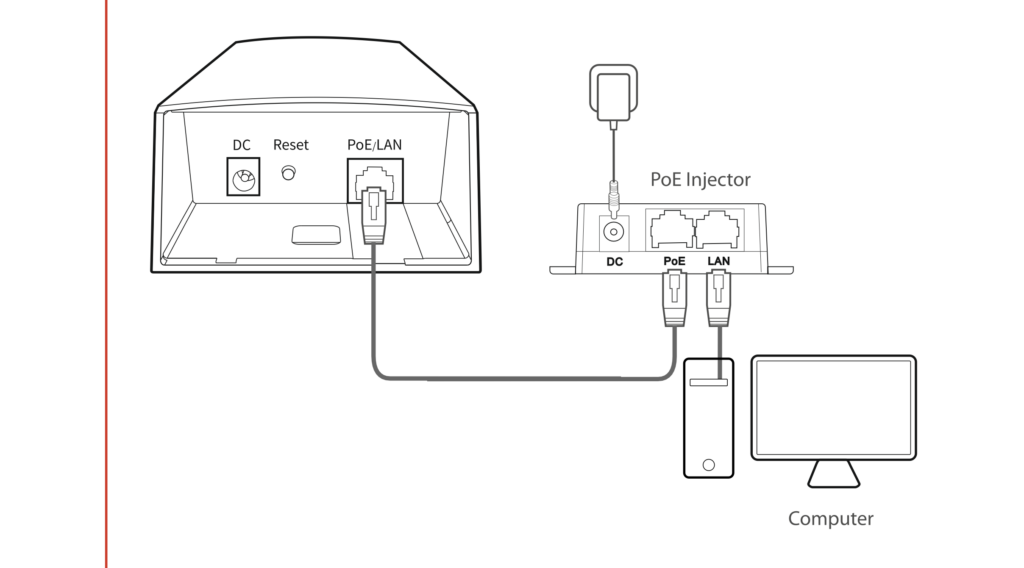 DC Reset PoE/LAN

PoE Injector

DC PoE LAN

Computer